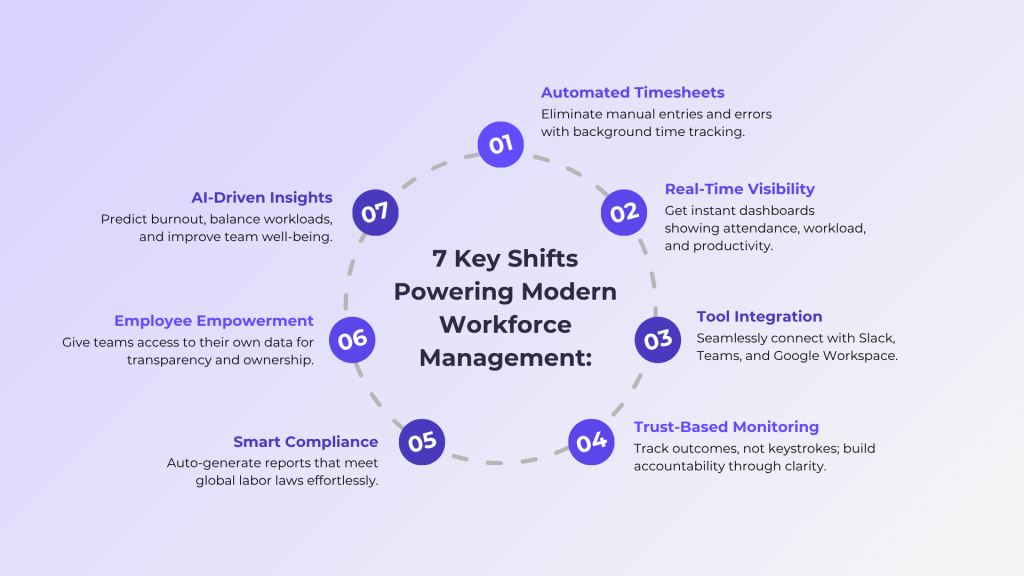 7 Key Shifts Powering Modern Workforce Management:

01
Automated Timesheets
Eliminate manual entries and errors with background time tracking.

02
Real-Time Visibility
Get instant dashboards showing attendance, workload, and productivity.

03
Tool Integration
Seamlessly connect with Slack, Teams, and Google Workspace.

04
Trust-Based Monitoring
Track outcomes, not keystrokes; build accountability through clarity.

05
Smart Compliance
Auto-generate reports that meet global labor laws effortlessly.

06
Employee Empowerment
Give teams access to their own data for transparency and ownership.

07
AI-Driven Insights
Predict burnout, balance workloads, and improve team well-being.