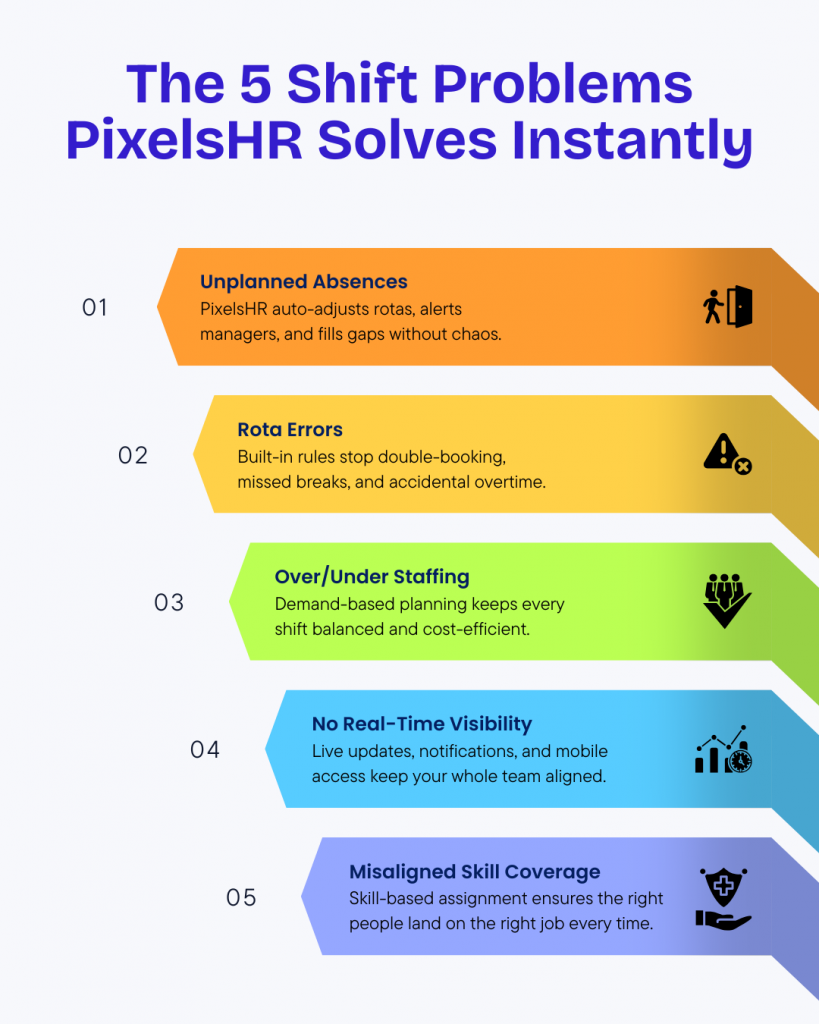 The 5 Shift Problems PixelsHR Solves Instantly

01
Unplanned Absences
PixelsHR auto-adjusts rotas, alerts managers, and fills gaps without chaos.

02
Rota Errors
Built-in rules stop double-booking, missed breaks, and accidental overtime.

03
Over/Under Staffing
Demand-based planning keeps every shift balanced and cost-efficient.

04
No Real-Time Visibility
Live updates, notifications, and mobile access keep your whole team aligned.

05
Misaligned Skill Coverage
Skill-based assignment ensures the right people land on the right job every time.